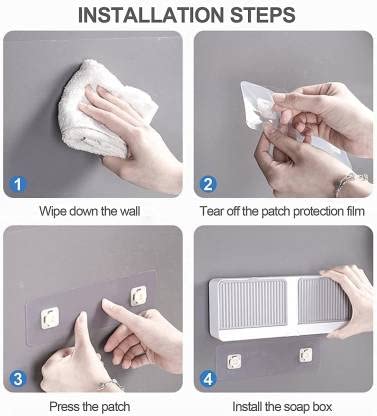 INSTALLATION STEPS

1

Wipe down the wall

2

Tear off the patch protection film

3

Press the patch

4

Install the soap box